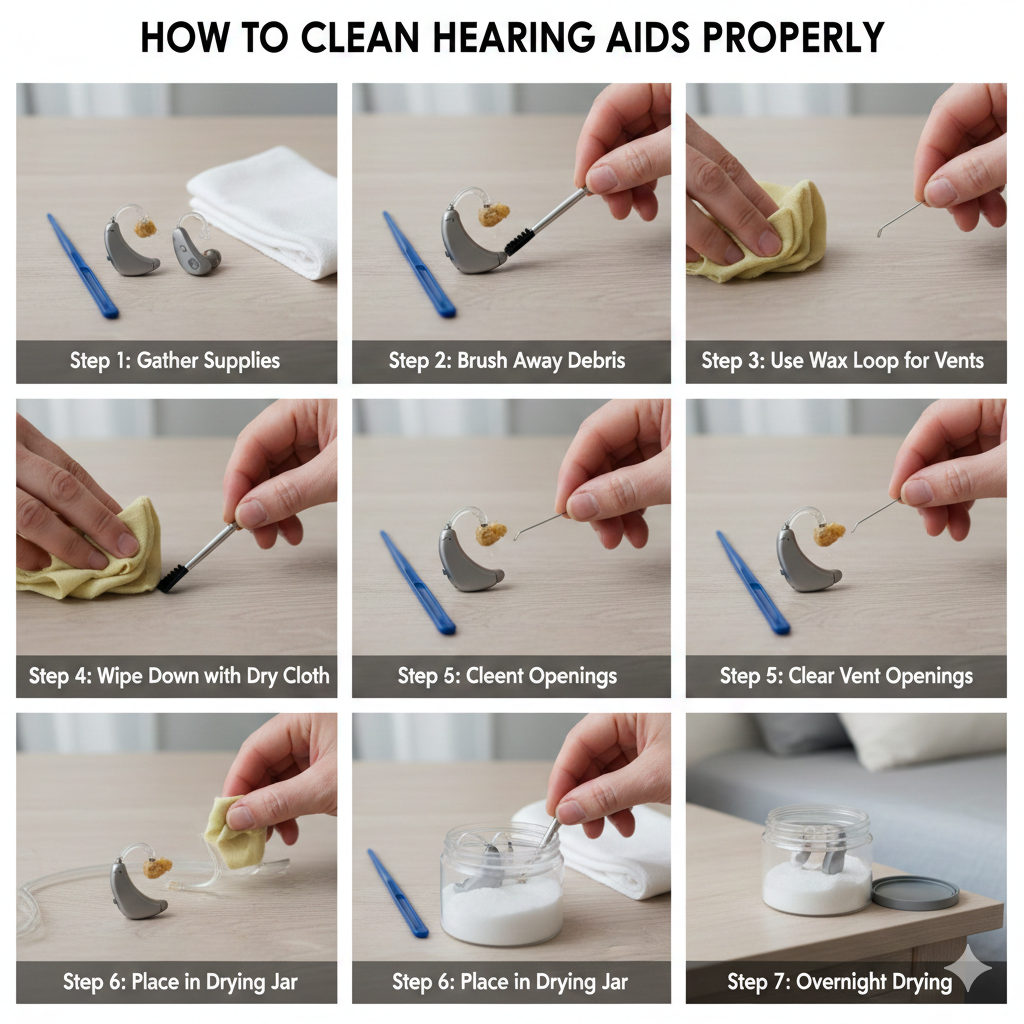 HOW TO CLEAN HEARING AIDS PROPERLY

Step 1: Gather Supplies

Step 2: Brush Away Debris

Step 3: Use Wax Loop for Vents

Step 4: Wipe Down with Dry Cloth

Step 5: Cleent Openings

Step 5: Clear Vent Openings

Step 6: Place in Drying Jar

Step 6: Place in Drying Jar

Step 7: Overnight Drying